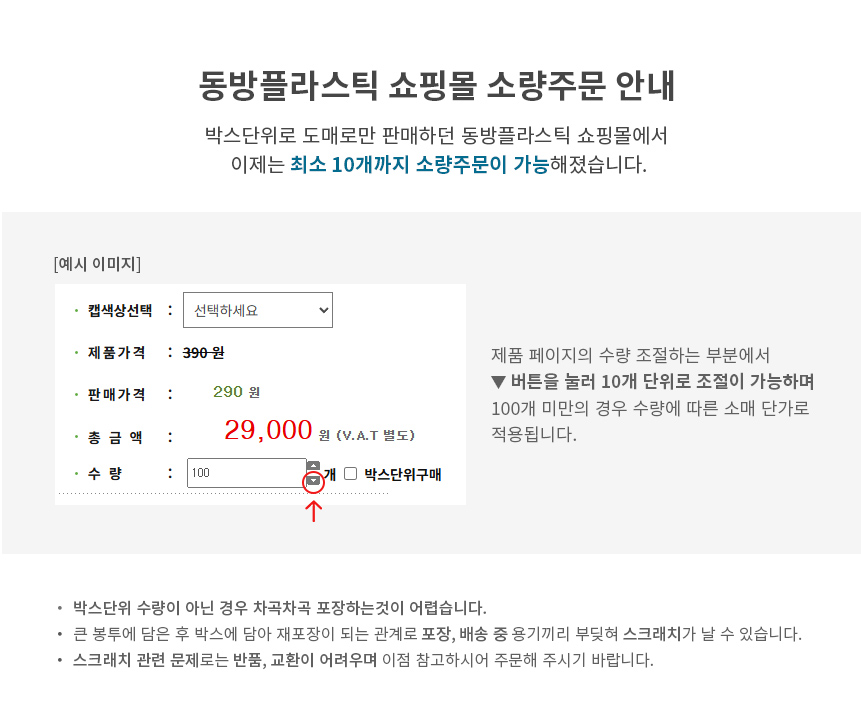 동방플라스틱 쇼핑몰 소량주문 안내

박스단위로 도매로만 판매하던 동방플라스틱 쇼핑몰에서 이제는 최소 10개까지 소량주문이 가능해졌습니다.

[예시 이미지]

• 캡색상선택 : 선택하세요

• 제품가격 : 390 원

• 판매가격 : 290 원

• 총 금 액 : 29,000 원 (V.A.T 별도)

• 수 량 : 100 개 ☐ 박스단위구매

제품 페이지의 수량 조절하는 부분에서
▼ 버튼을 눌러 10개 단위로 조절이 가능하며
100개 미만의 경우 수량에 따른 소매 단가로 적용됩니다.

• 박스단위 수량이 아닌 경우 차곡차곡 포장하는것이 어렵습니다.
• 큰 봉투에 담은 후 박스에 담아 재포장이 되는 관계로 포장, 배송 중 용기끼리 부딪혀 스크래치가 날 수 있습니다.
• 스크래치 관련 문제로는 반품, 교환이 어려우며 이점 참고하시어 주문해 주시기 바랍니다.