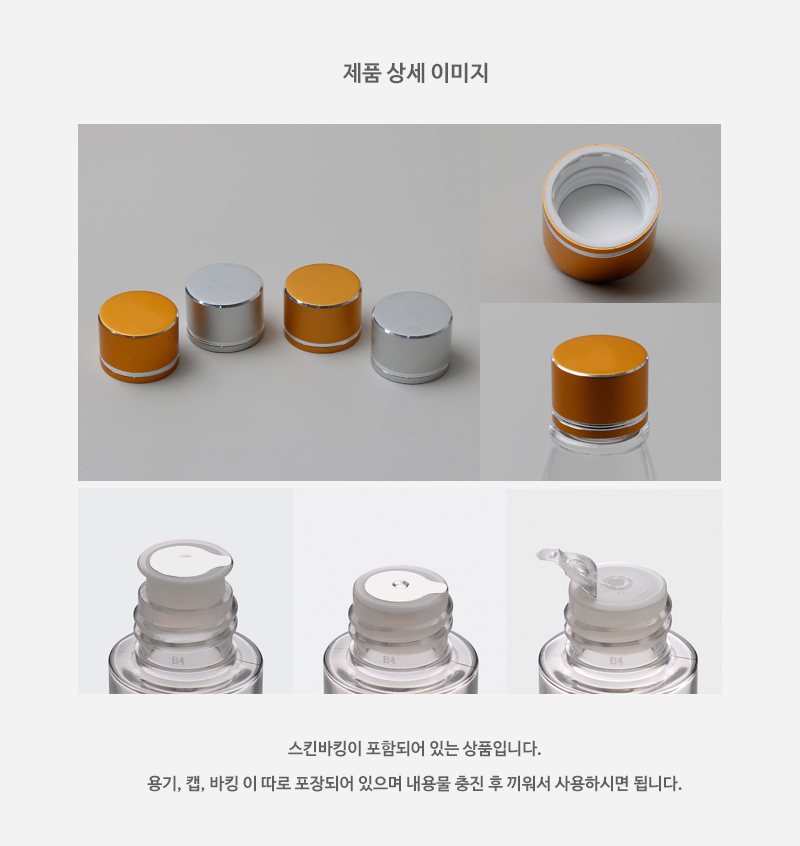 제품 상세 이미지

B4

B4

B4

스킨바킹이 포함되어 있는 상품입니다.

용기, 캡, 바킹 이 따로 포장되어 있으며 내용물 충진 후 끼워서 사용하시면 됩니다.